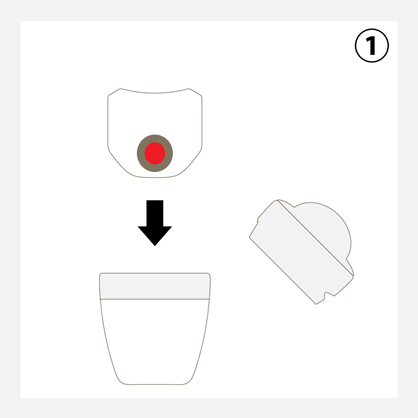 ①