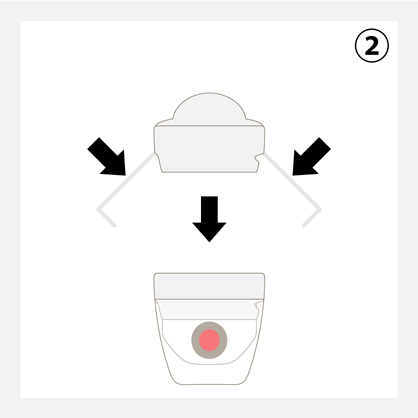 ②